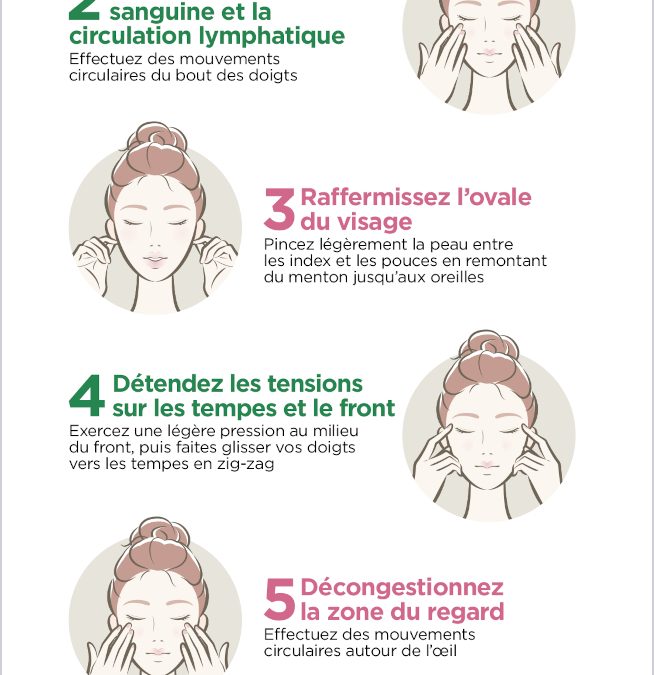 2 sanguine et la circulation lymphatique
Effectuez des mouvements circulaires du bout des doigts

3 Raffermissez l'ovale du visage
Pincez légèrement la peau entre les index et les pouces en remontant du menton jusqu'aux oreilles

4 Détendez les tensions sur les tempes et le front
Exercez une légère pression au milieu du front, puis faites glisser vos doigts vers les tempes en zig-zag

5 Décongestionnez la zone du regard
Effectuez des mouvements circulaires autour de l'œil